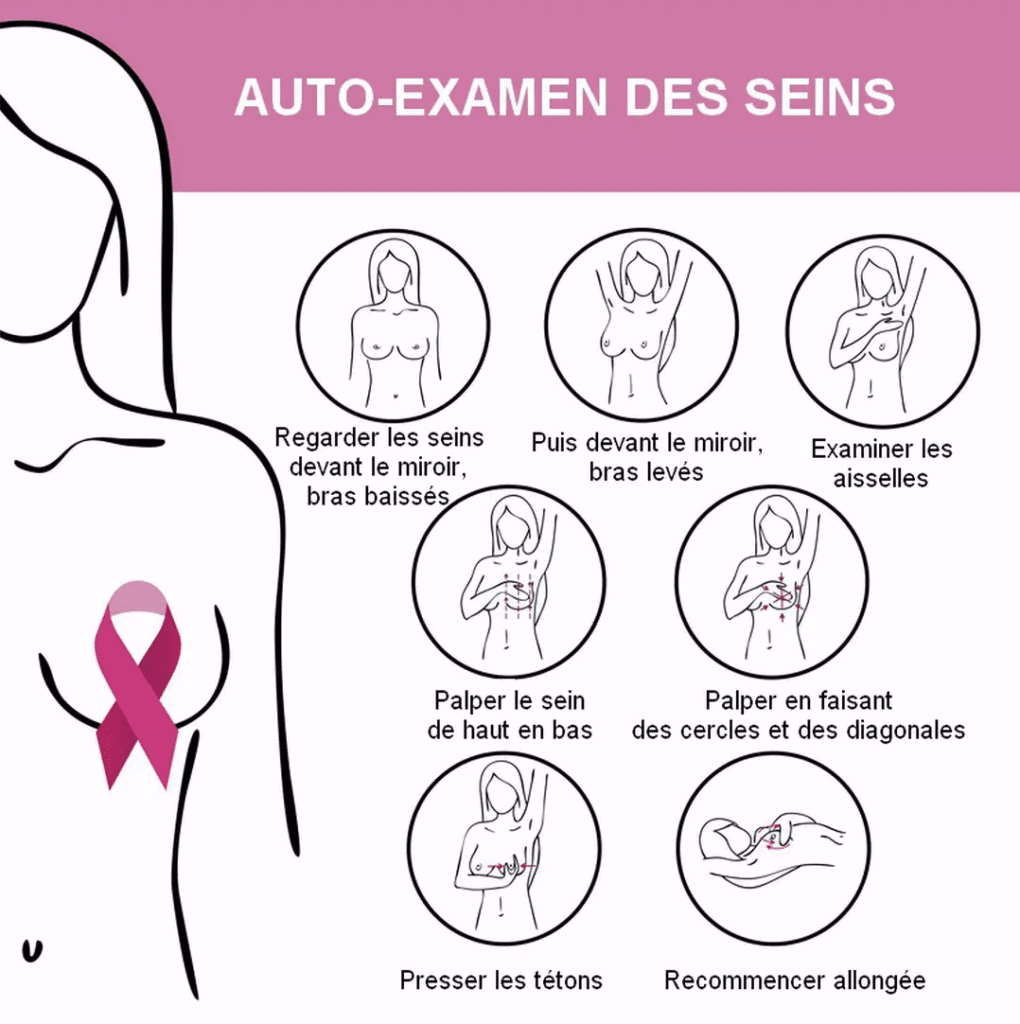 AUTO-EXAMEN DES SEINS

Regarder les seins devant le miroir, bras baissés

Puis devant le miroir, bras levés

Examiner les aisselles

Palper le sein de haut en bas

Palper en faisant des cercles et des diagonales

Presser les tétons

Recommencer allongée